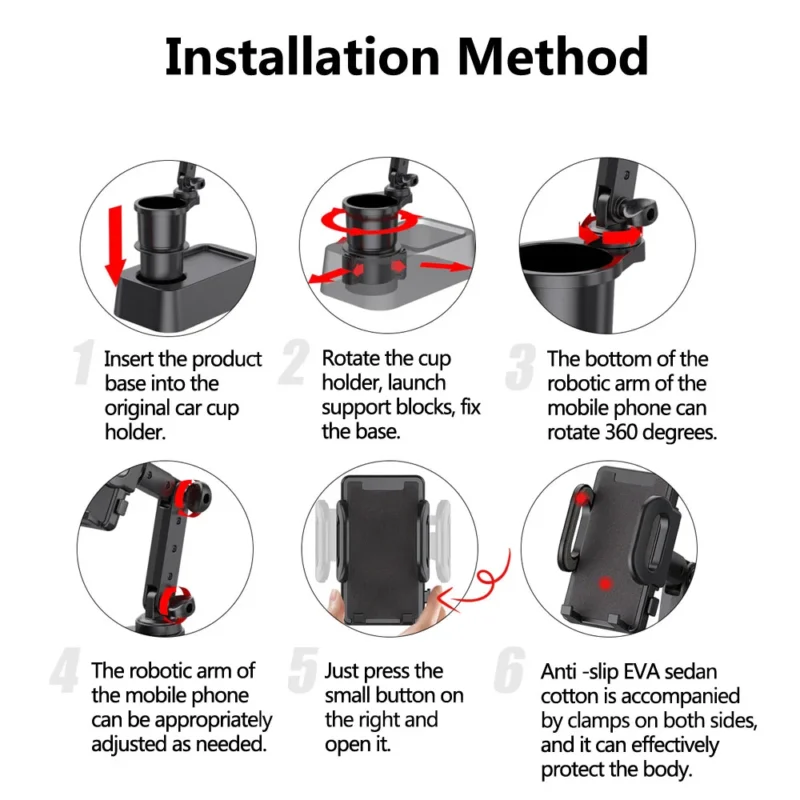 Installation Method

1 Insert the product base into the original car cup holder.

2 Rotate the cup holder, launch support blocks, fix the base.

3 The bottom of the robotic arm of the mobile phone can rotate 360 degrees.

4 The robotic arm of the mobile phone can be appropriately adjusted as needed.

5 Just press the small button on the right and open it.

6 Anti -slip EVA sedan cotton is accompanied by clamps on both sides, and it can effectively protect the body.