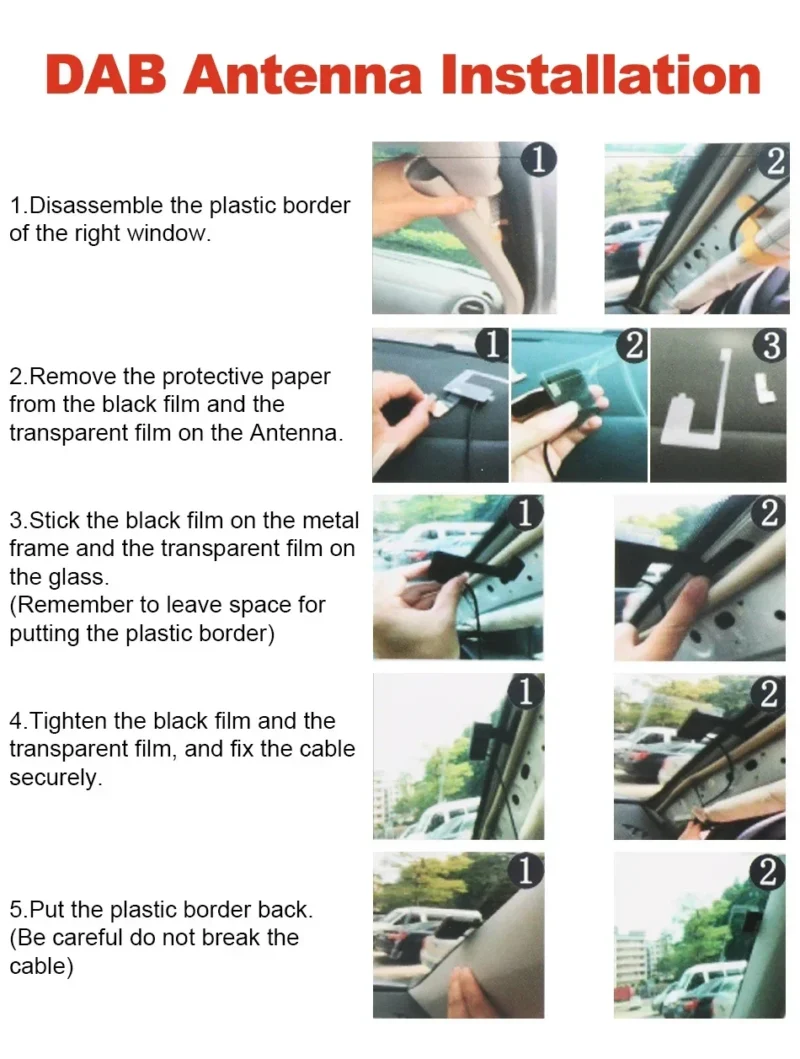 DAB Antenna Installation

1.Disassemble the plastic border of the right window.

1 2

2.Remove the protective paper from the black film and the transparent film on the Antenna.

1 2 3

3.Stick the black film on the metal frame and the transparent film on the glass. (Remember to leave space for putting the plastic border)

1 2

4.Tighten the black film and the transparent film, and fix the cable securely.

1 2

5.Put the plastic border back. (Be careful do not break the cable)

1 2